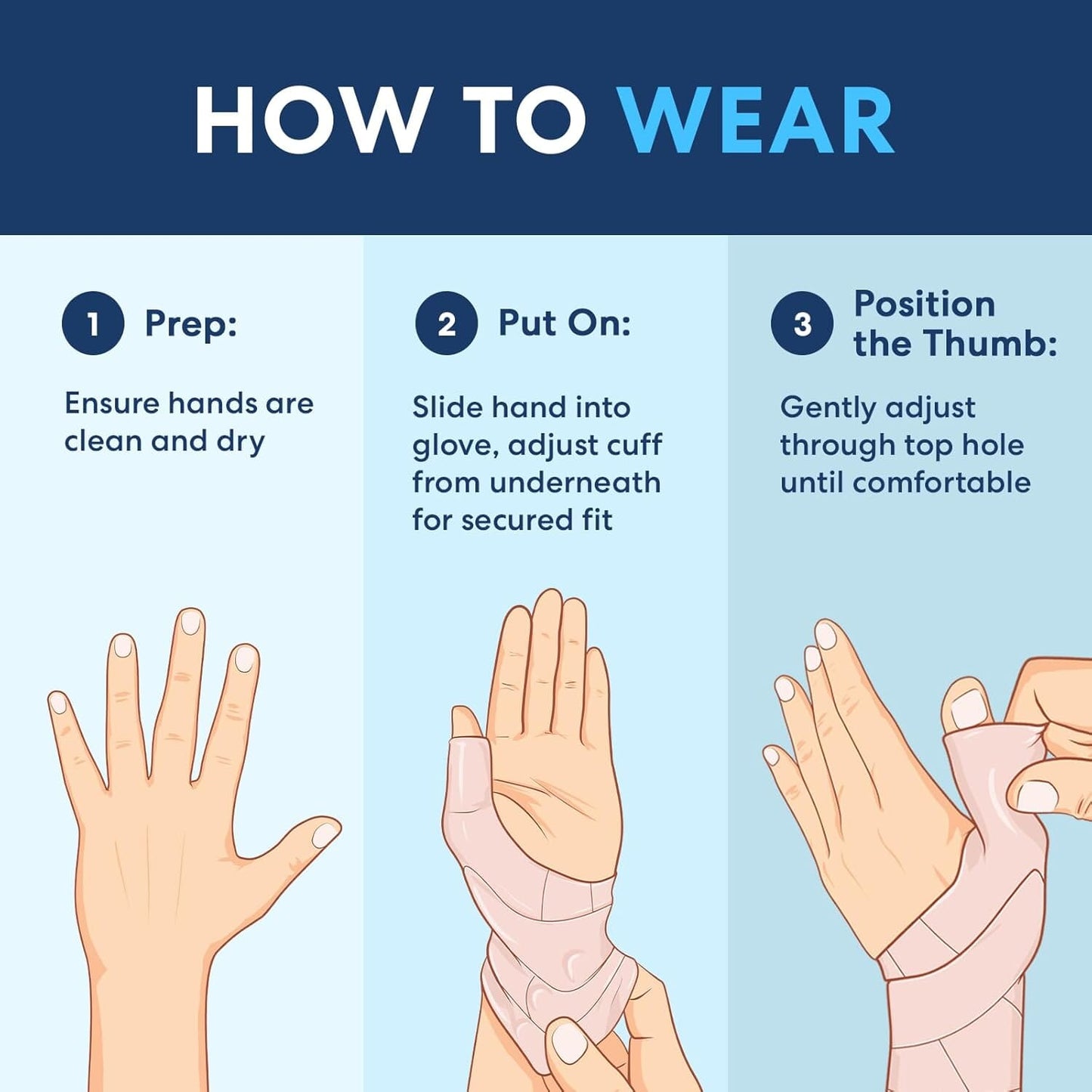 HOW TO WEAR

1 Prep:

Ensure hands are clean and dry

2 Put On:

Slide hand into glove, adjust cuff from underneath for secured fit

3 Position the Thumb:

Gently adjust through top hole until comfortable