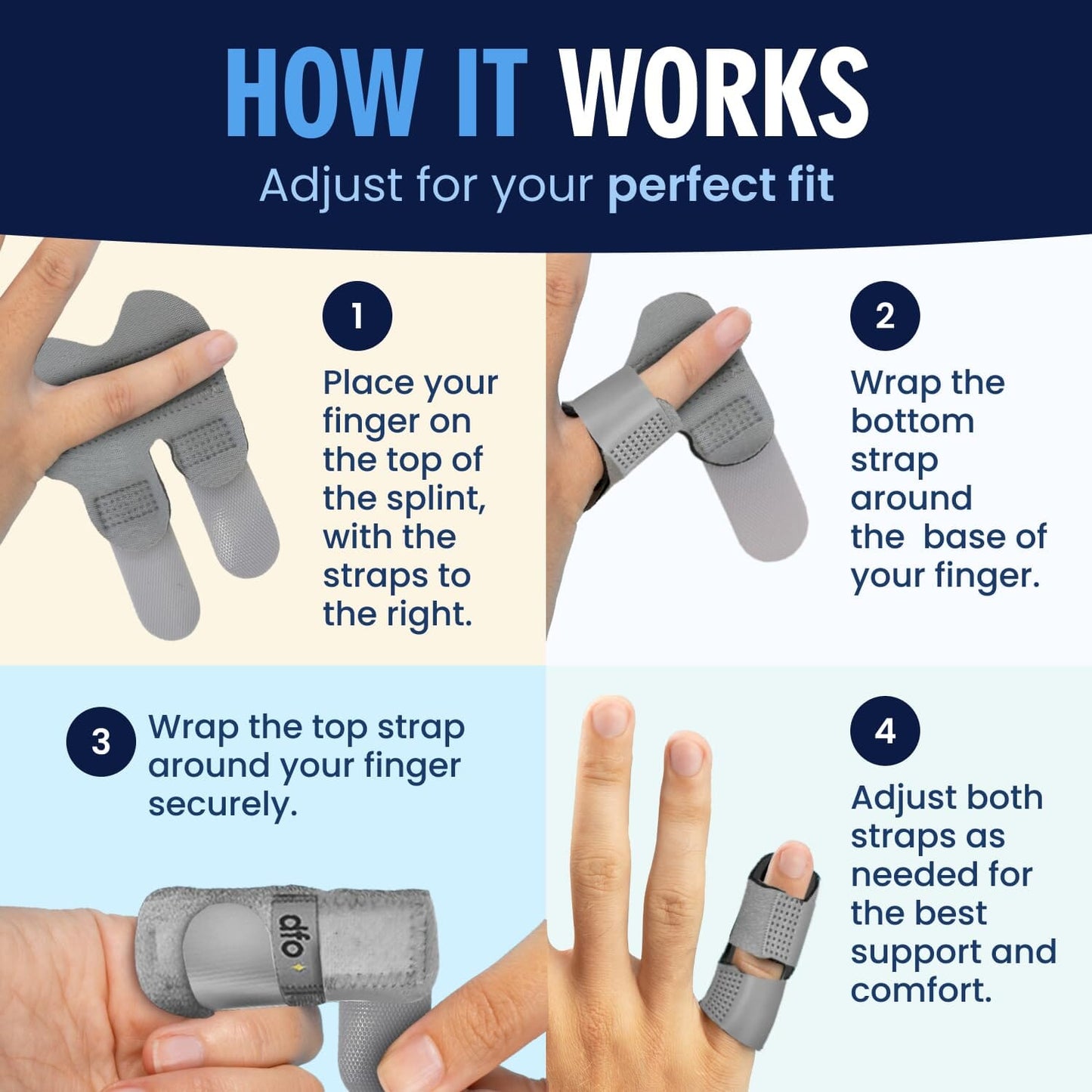 HOW IT WORKS

Adjust for your perfect fit

1

Place your finger on the top of the splint, with the straps to the right.

2

Wrap the bottom strap around the  base of your finger.

3

Wrap the top strap around your finger securely.

afo

4

Adjust both straps as needed for the best support and comfort.