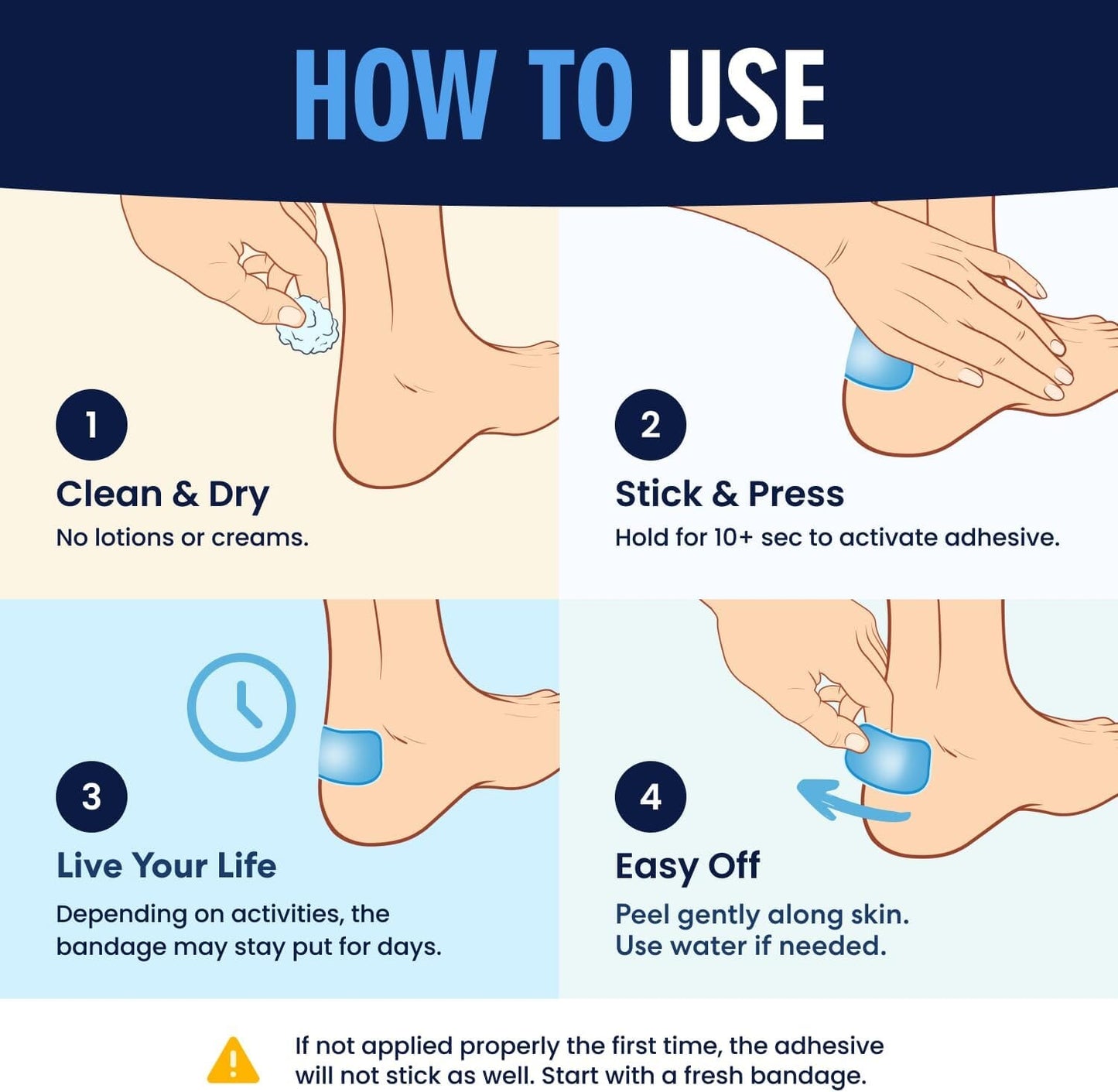 HOW TO USE

1
Clean & Dry
No lotions or creams.

2
Stick & Press
Hold for 10+ sec to activate adhesive.

3
Live Your Life
Depending on activities, the bandage may stay put for days.

4
Easy Off
Peel gently along skin. Use water if needed.

If not applied properly the first time, the adhesive will not stick as well. Start with a fresh bandage.