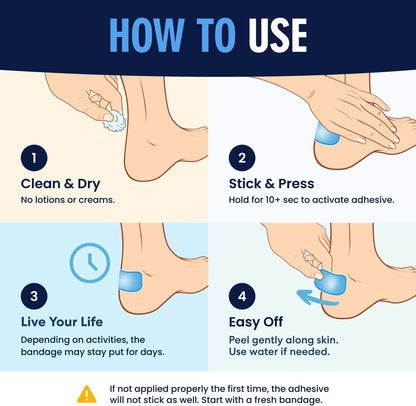 HOW TO USE

1
Clean & Dry
No lotions or creams.

2
Stick & Press
Hold for 10+ sec to activate adhesive.

3
Live Your Life
Depending on activities, the bandage may stay put for days.

4
Easy Off
Peel gently along skin.
Use water if needed.

If not applied properly the first time, the adhesive will not stick as well. Start with a fresh bandage.