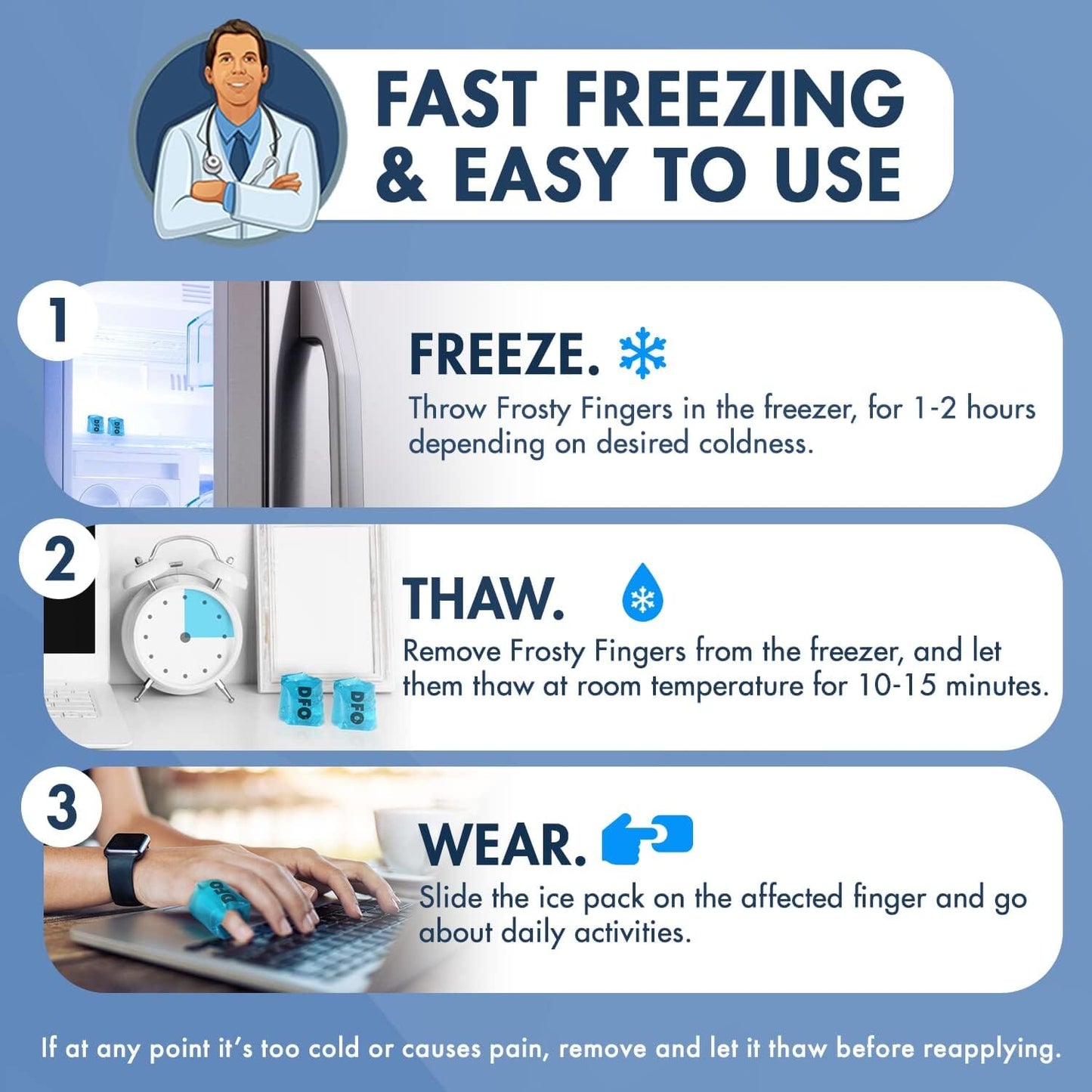 FAST FREEZING & EASY TO USE

1

DFO DFO

FREEZE.

Throw Frosty Fingers in the freezer, for 1-2 hours depending on desired coldness.

2

DFO DFO

THAW.

Remove Frosty Fingers from the freezer, and let them thaw at room temperature for 10-15 minutes.

3

DFO

WEAR.

Slide the ice pack on the affected finger and go about daily activities.

If at any point it's too cold or causes pain, remove and let it thaw before reapplying.