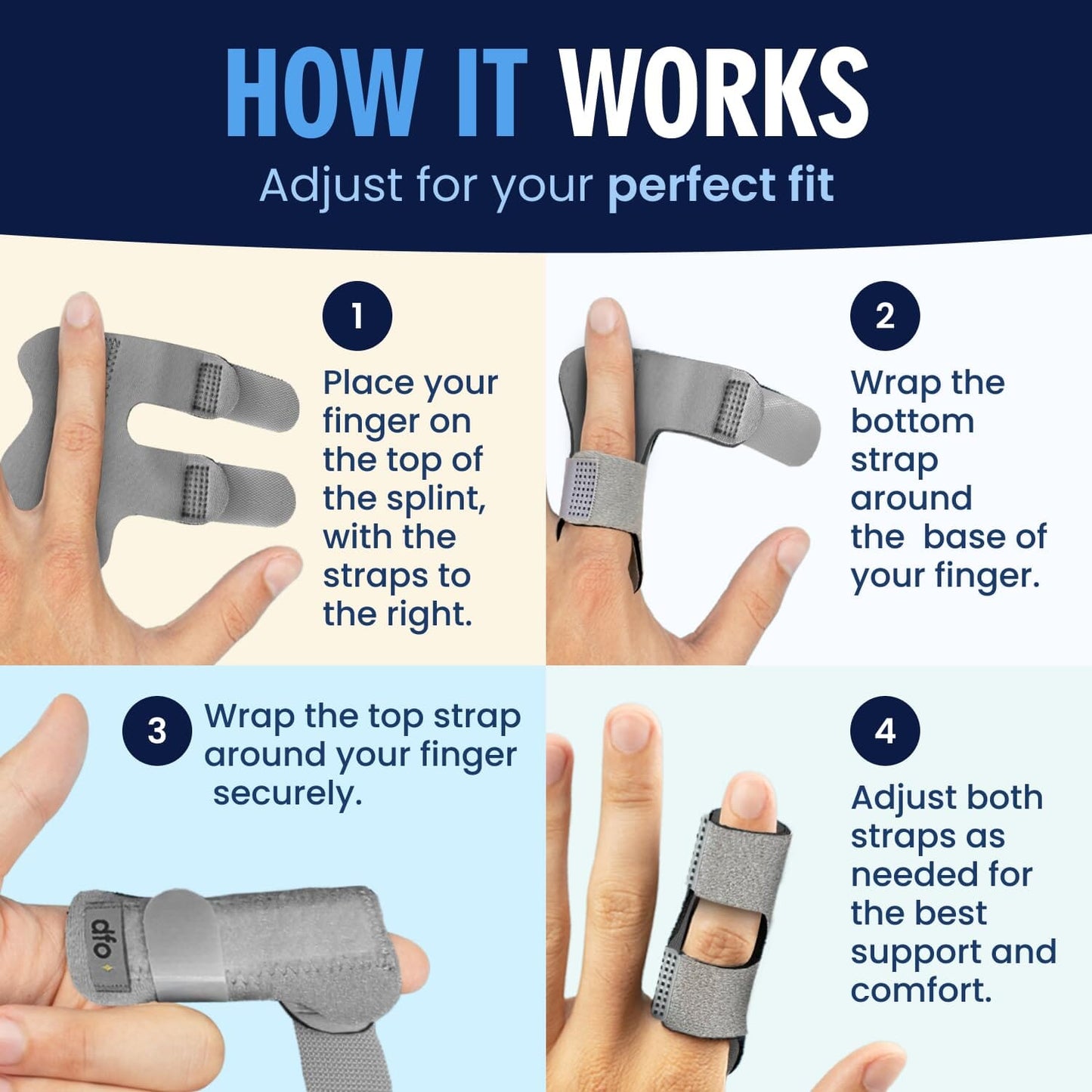 HOW IT WORKS

Adjust for your perfect fit

1

Place your finger on the top of the splint, with the straps to the right.

2

Wrap the bottom strap around the base of your finger.

3

Wrap the top strap around your finger securely.

dfo

4

Adjust both straps as needed for the best support and comfort.