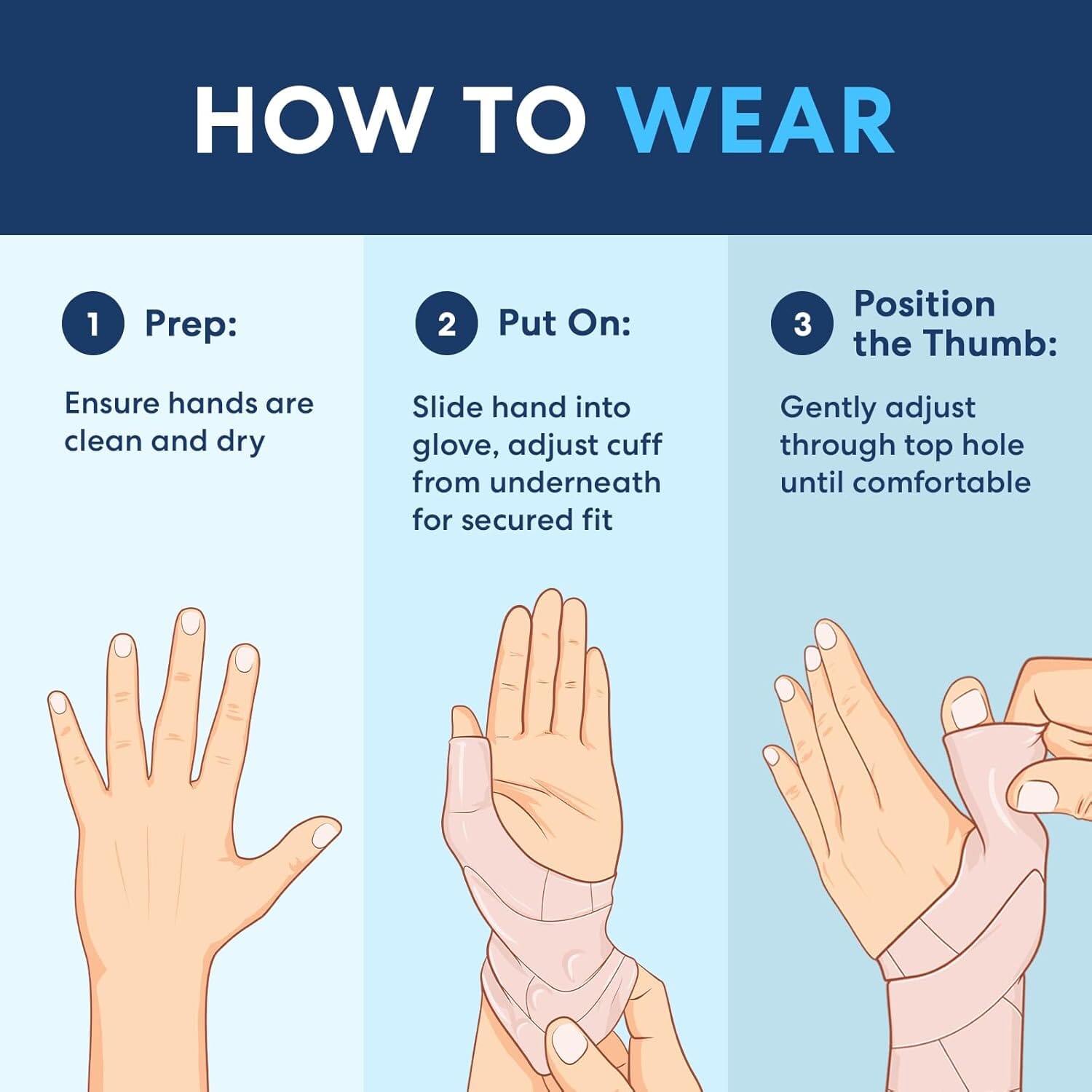 HOW TO WEAR

1 Prep:

Ensure hands are clean and dry

2 Put On:

Slide hand into glove, adjust cuff from underneath for secured fit

3 Position the Thumb:

Gently adjust through top hole until comfortable