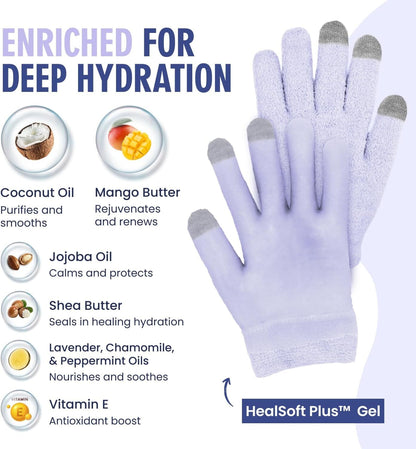 ENRICHED FOR DEEP HYDRATION

Coconut Oil
Purifies and smooths

Mango Butter
Rejuvenates and renews

Jojoba Oil
Calms and protects

Shea Butter
Seals in healing hydration

Lavender, Chamomile, & Peppermint Oils
Nourishes and soothes

VITAMIN
E

Vitamin E
Antioxidant boost

HealSoft Plus™ Gel