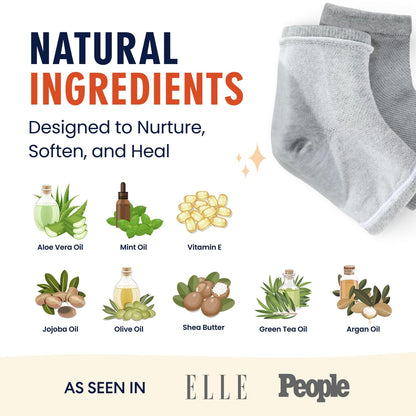 NATURAL
INGREDIENTS

Designed to Nurture, Soften, and Heal

Aloe Vera Oil

Mint Oil

Vitamin E

Jojoba Oil

Olive Oil

Shea Butter

Green Tea Oil

Argan Oil

AS SEEN IN

ELLE

People