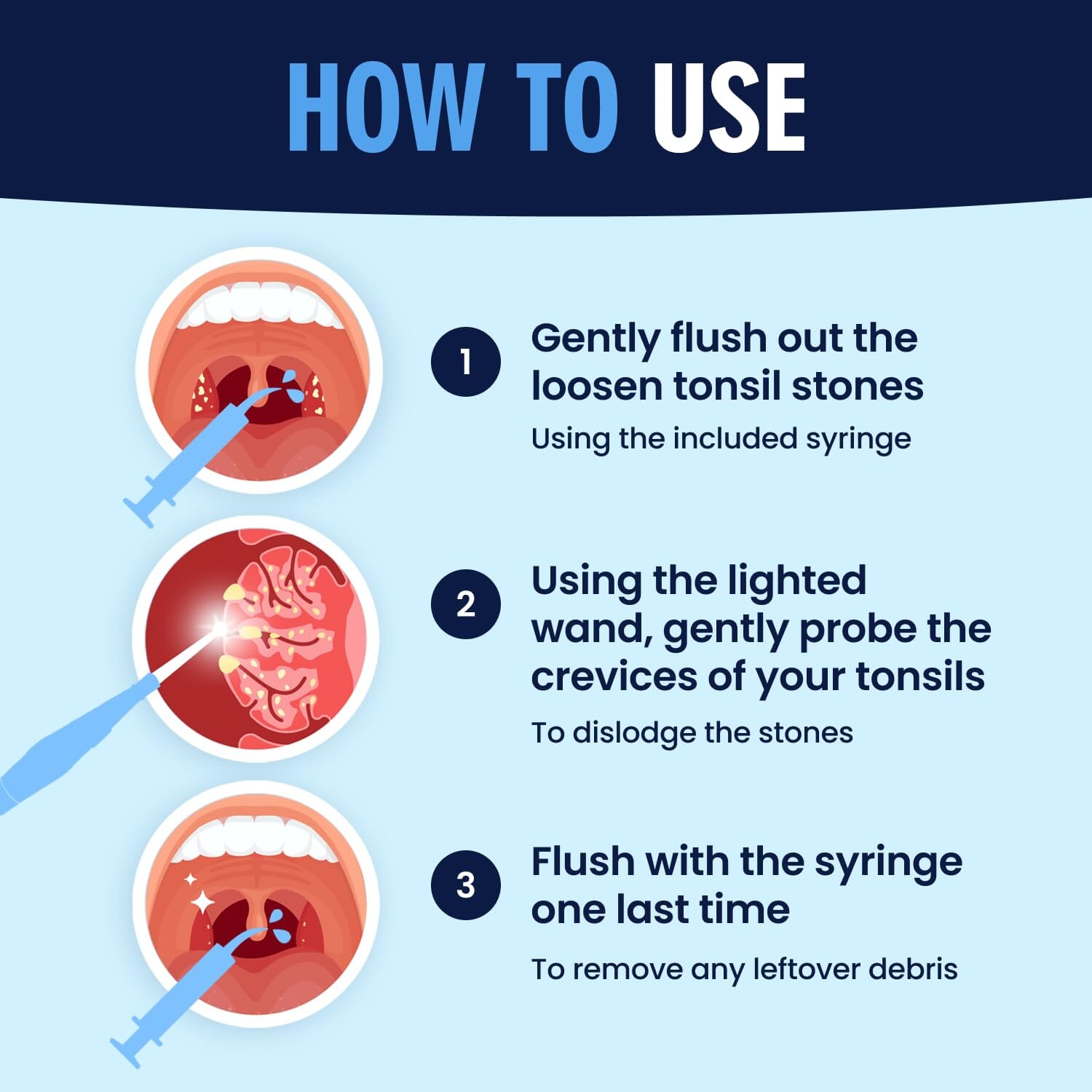 HOW TO USE

1

Gently flush out the loosen tonsil stones

Using the included syringe

2

Using the lighted wand, gently probe the crevices of your tonsils

To dislodge the stones

3

Flush with the syringe one last time

To remove any leftover debris